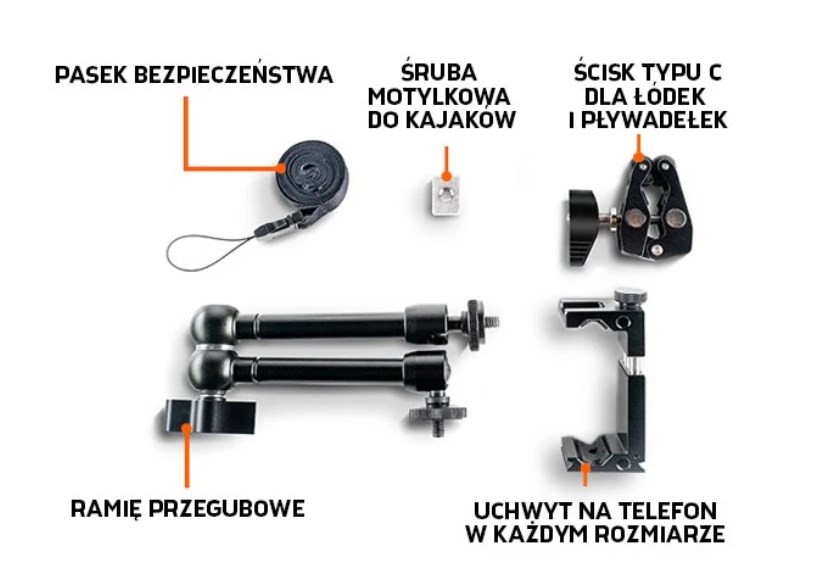 PASEK BEZPIECZEŃSTWA

ŚRUBA MOTYLKOWA DO KAJAKÓW

ŚCISK TYPU C DLA ŁÓDEK I PŁYWADEŁEK

RAMIĘ PRZEGUBOWE

UCHWYT NA TELEFON W KAŻDYM ROZMIARZE